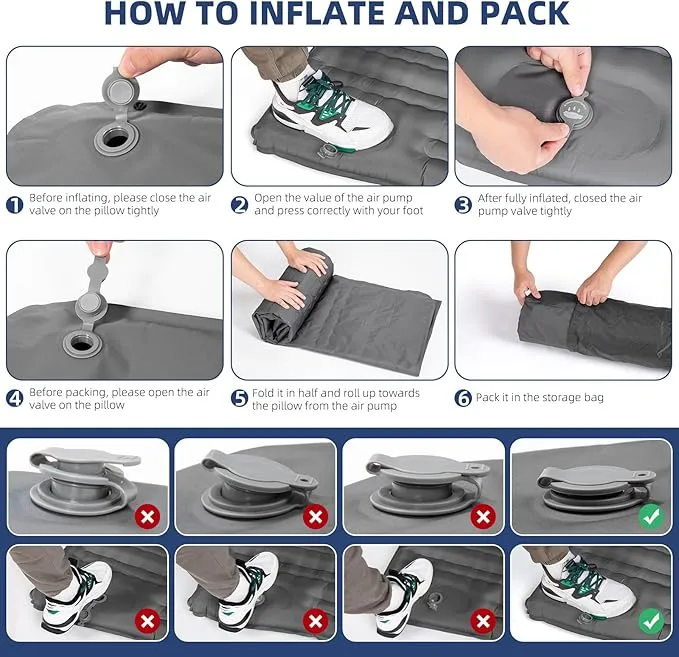 HOW TO INFLATE AND PACK

1 Before inflating, please close the air valve on the pillow tightly

2 Open the value of the air pump and press correctly with your foot

3 After fully inflated, closed the air pump valve tightly

4 Before packing, please open the air valve on the pillow

5 Fold it in half and roll up towards the pillow from the air pump

6 Pack it in the storage bag