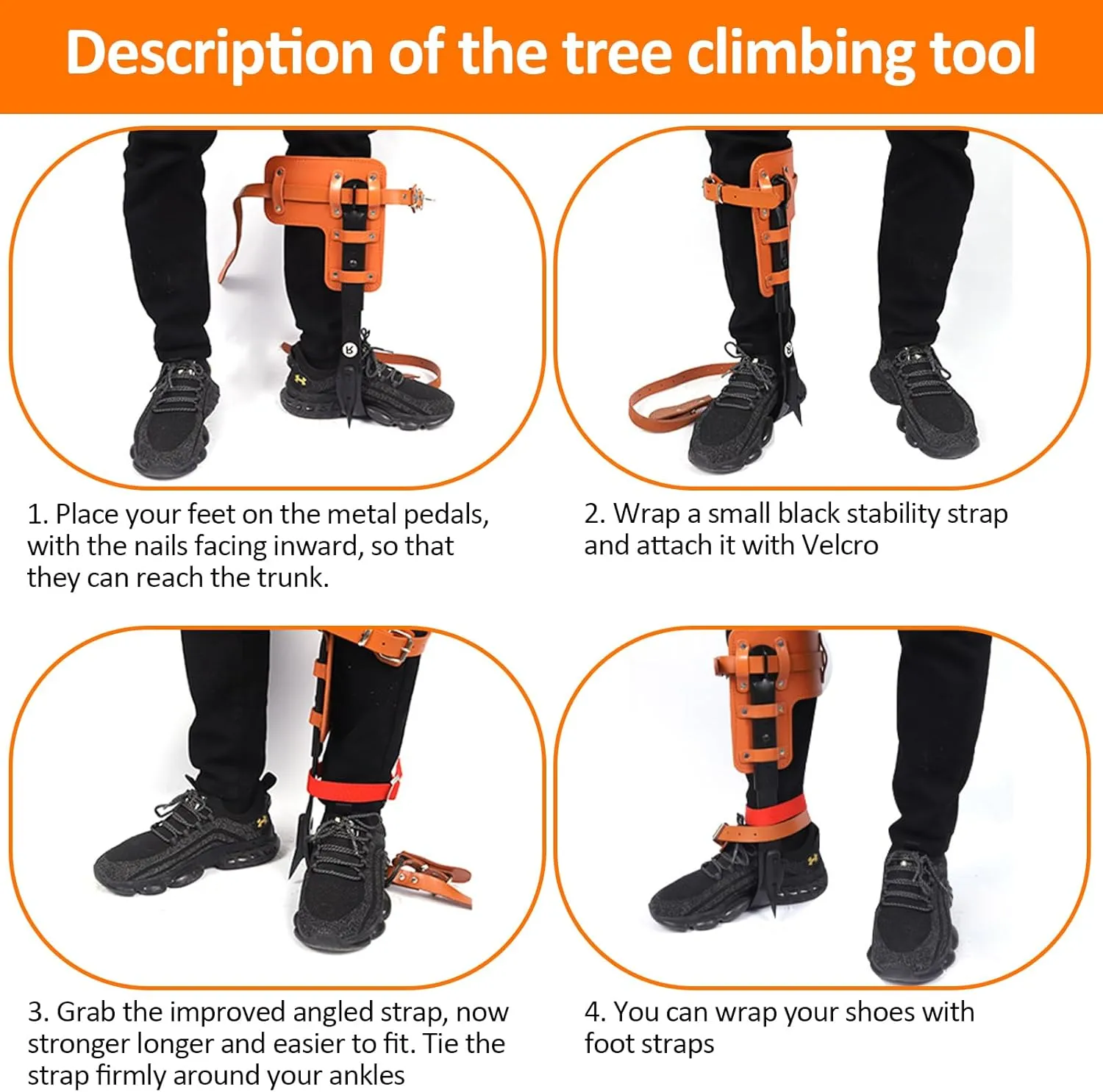 Description of the tree climbing tool

1. Place your feet on the metal pedals, with the nails facing inward, so that they can reach the trunk.

2. Wrap a small black stability strap and attach it with Velcro

3. Grab the improved angled strap, now stronger longer and easier to fit. Tie the strap firmly around your ankles

4. You can wrap your shoes with foot straps