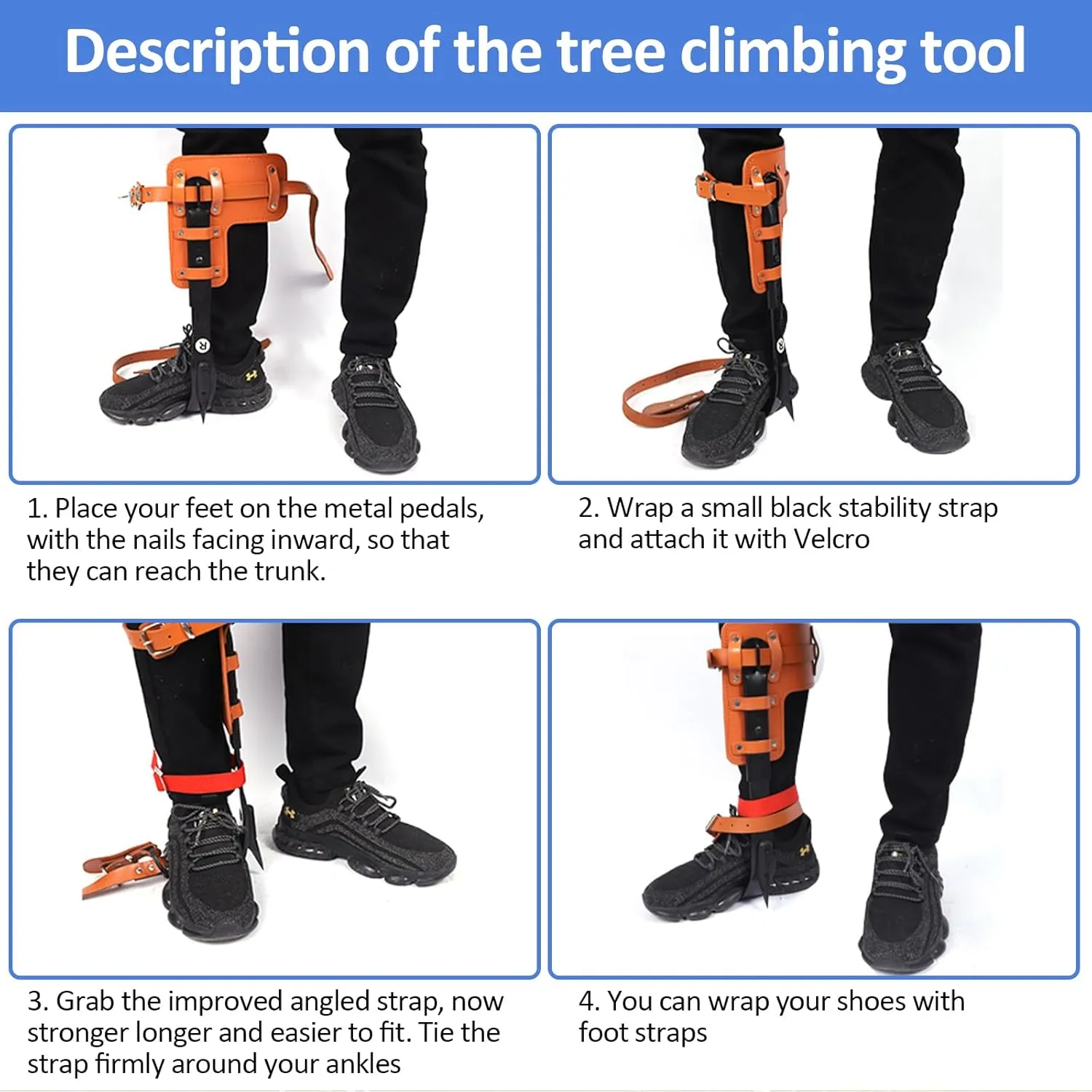 Description of the tree climbing tool

1. Place your feet on the metal pedals, with the nails facing inward, so that they can reach the trunk.

2. Wrap a small black stability strap and attach it with Velcro

3. Grab the improved angled strap, now stronger longer and easier to fit. Tie the strap firmly around your ankles

4. You can wrap your shoes with foot straps