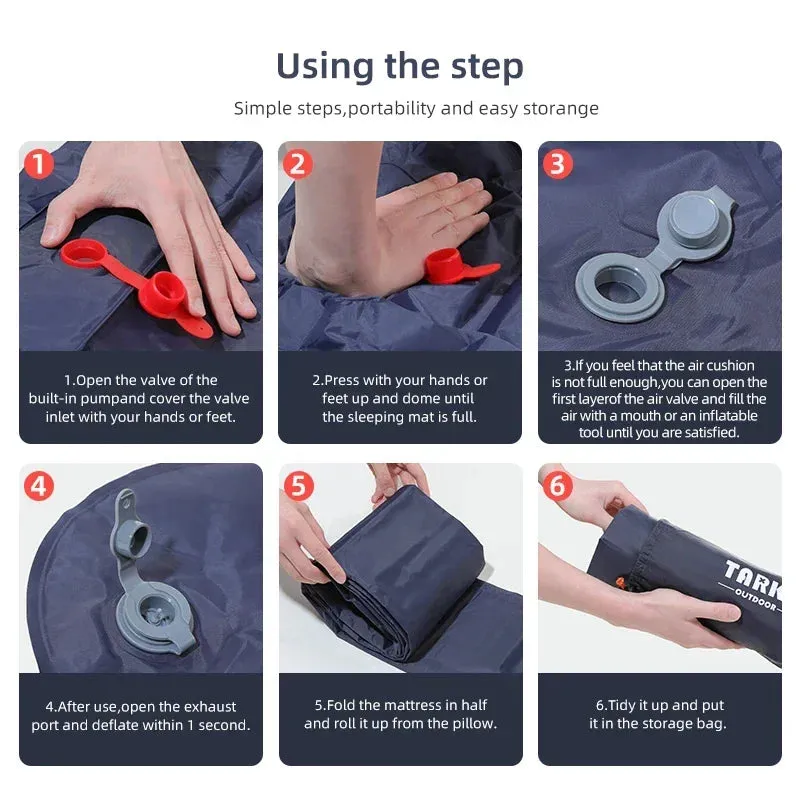 Using the step

Simple steps,portability and easy storange

1

1.Open the valve of the built-in pumpand cover the valve inlet with your hands or feet.

2

2.Press with your hands or feet up and dome until the sleeping mat is full.

3

3.If you feel that the air cushion is not full enough,you can open the first layerof the air valve and fill the air with a mouth or an inflatable tool until you are satisfied.

4

4.After use,open the exhaust port and deflate within 1 second.

5

5.Fold the mattress in half and roll it up from the pillow.

6

TARK
OUTDOOR

6.Tidy it up and put it in the storage bag.