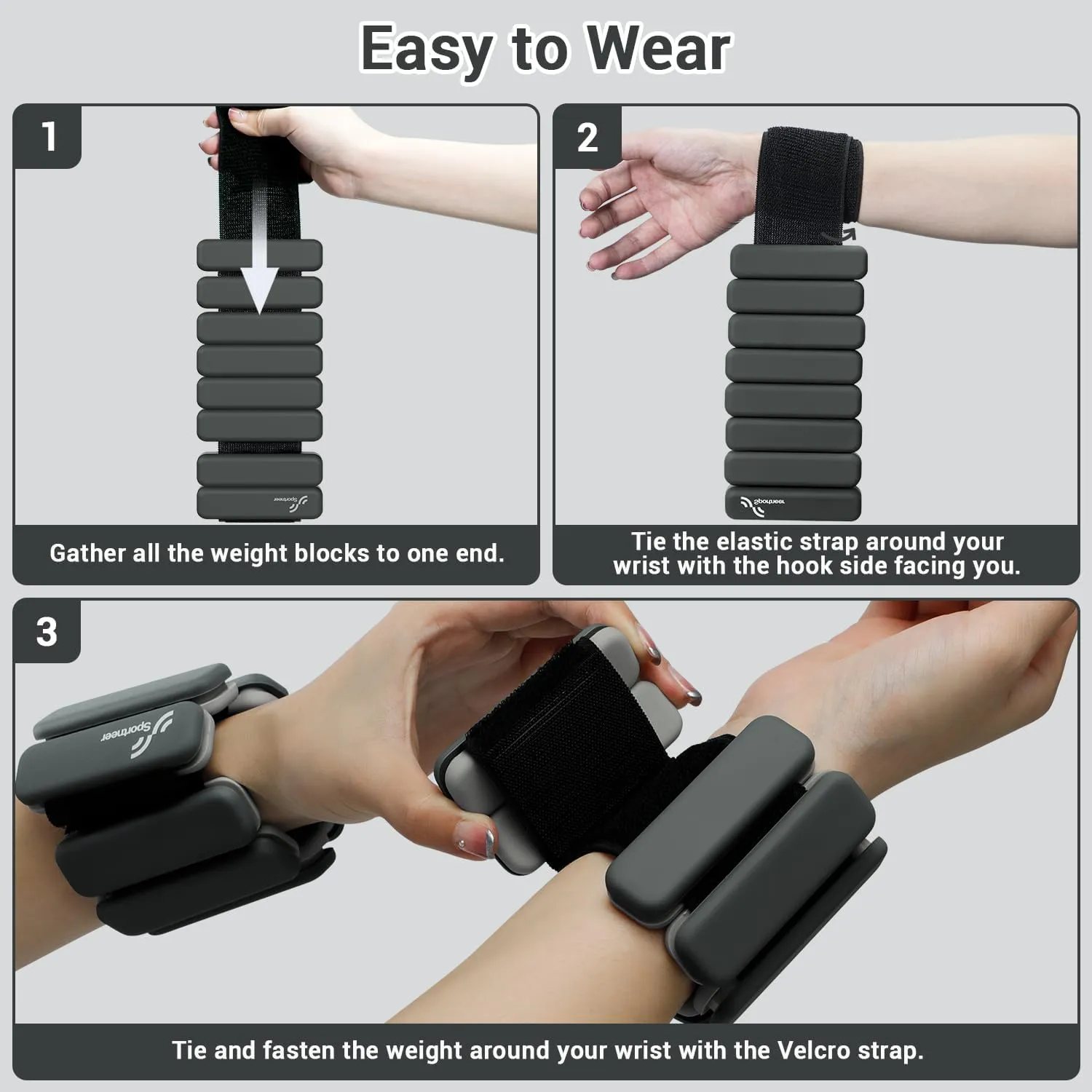 Easy to Wear

1

Sportneer

Gather all the weight blocks to one end.

2

Sportneer

Tie the elastic strap around your wrist with the hook side facing you.

3

Sportneer

Tie and fasten the weight around your wrist with the Velcro strap.