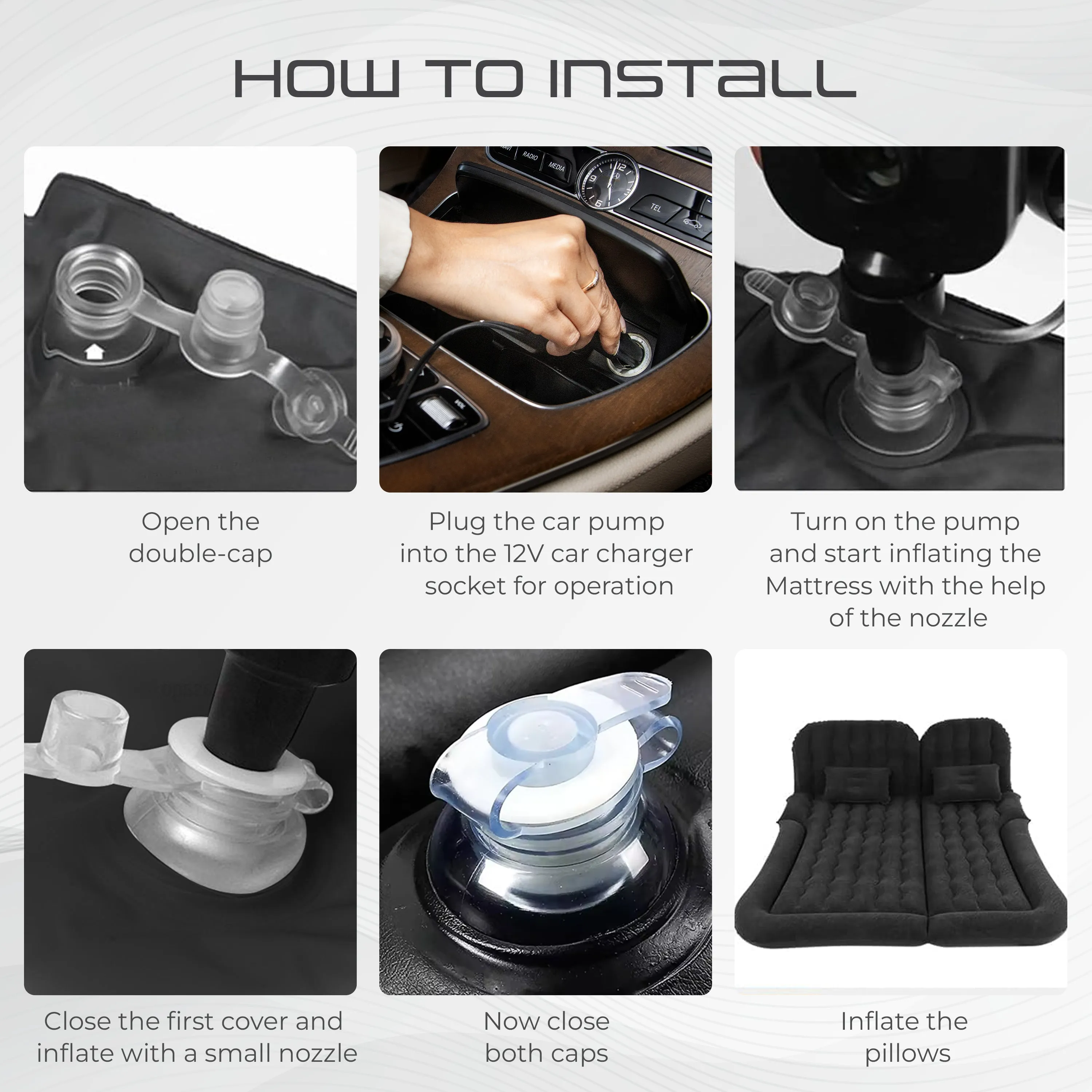 HOW TO INSTALL

NAVI RADIO MEDIA TEL VOL

Open the double-cap

Plug the car pump into the 12V car charger socket for operation

Turn on the pump and start inflating the Mattress with the help of the nozzle

Close the first cover and inflate with a small nozzle

Now close both caps

Inflate the pillows