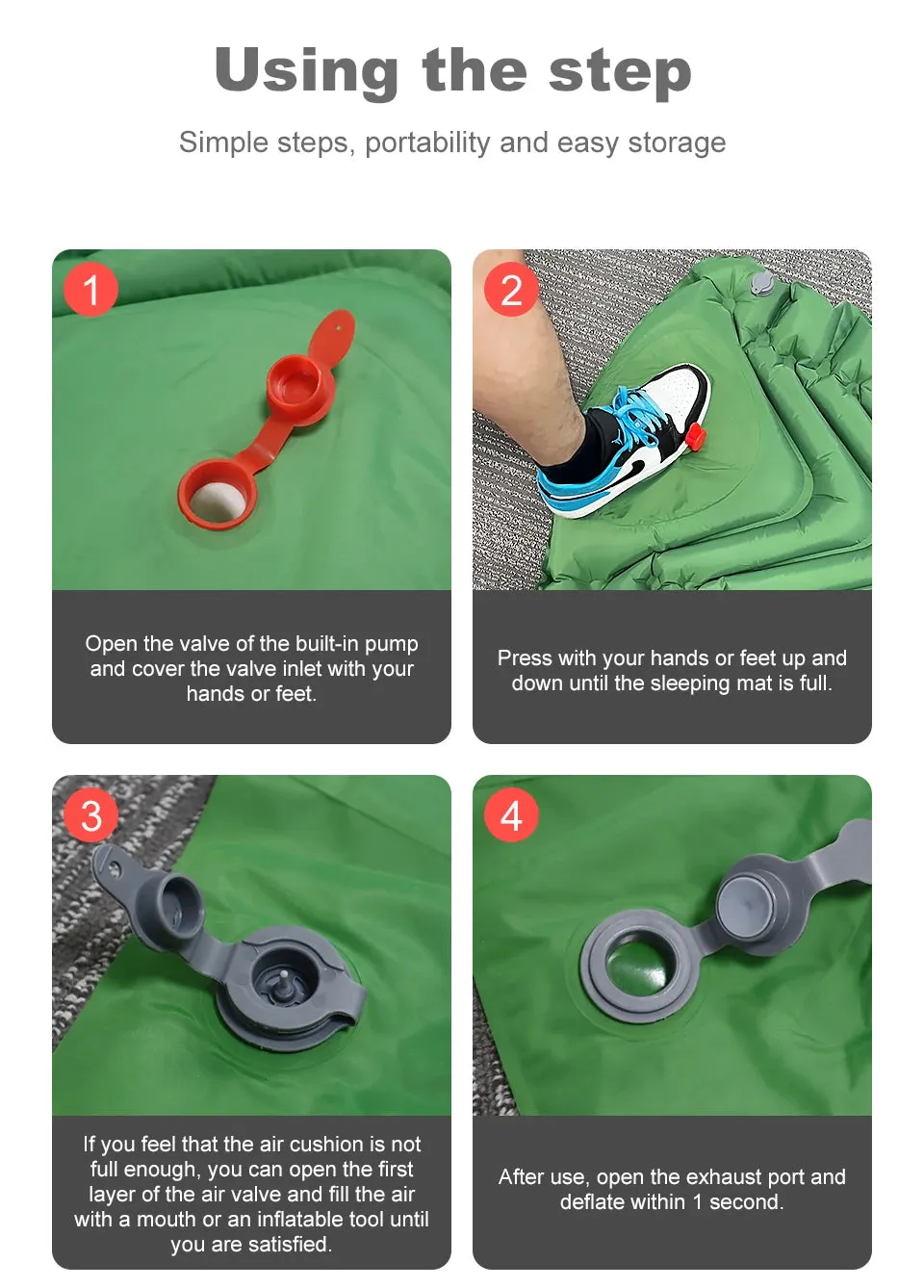 Using the step

Simple steps, portability and easy storage

1

Open the valve of the built-in pump and cover the valve inlet with your hands or feet.

2

Press with your hands or feet up and down until the sleeping mat is full.

3

If you feel that the air cushion is not full enough, you can open the first layer of the air valve and fill the air with a mouth or an inflatable tool until you are satisfied.

4

After use, open the exhaust port and deflate within 1 second.