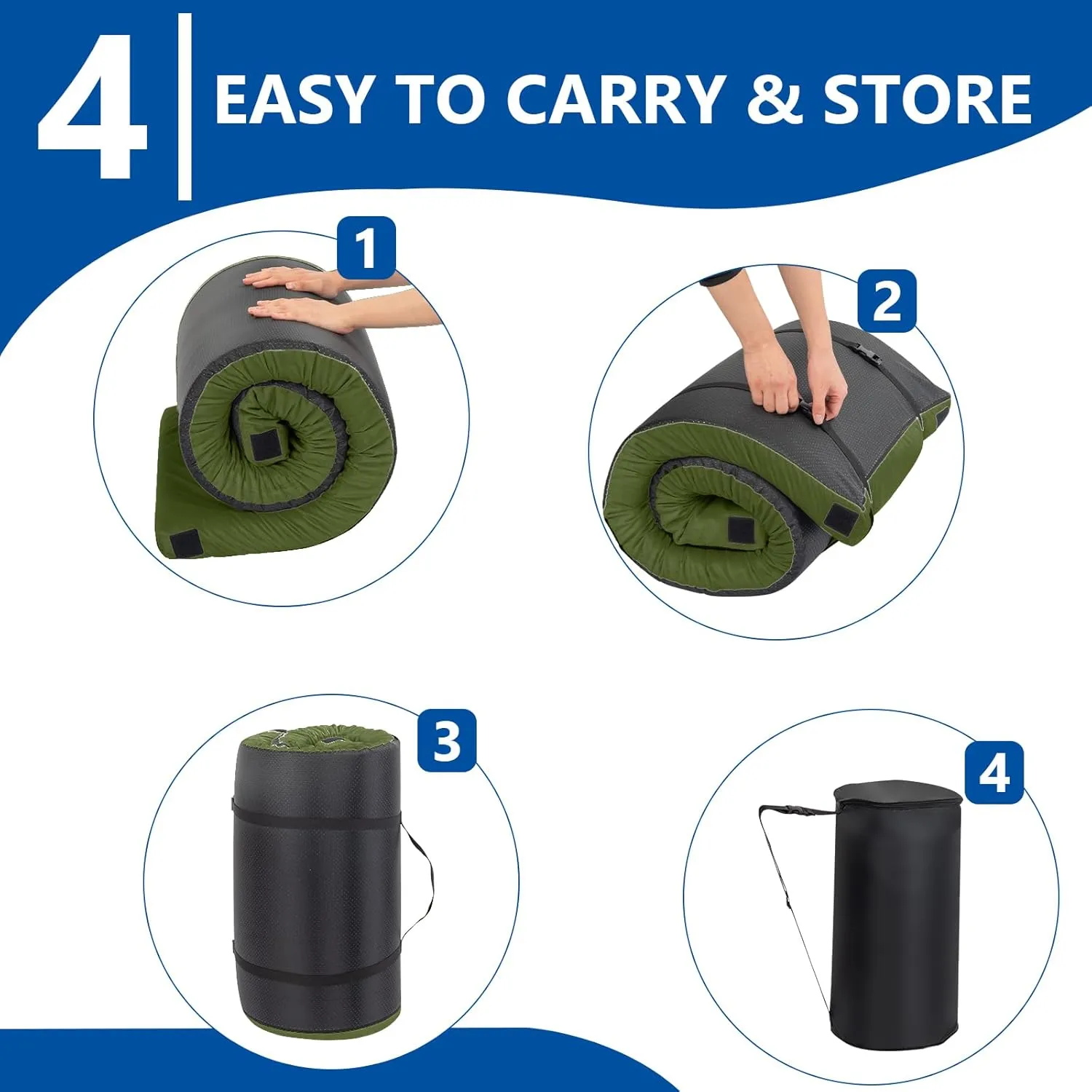 4 EASY TO CARRY & STORE

1

2

3

4