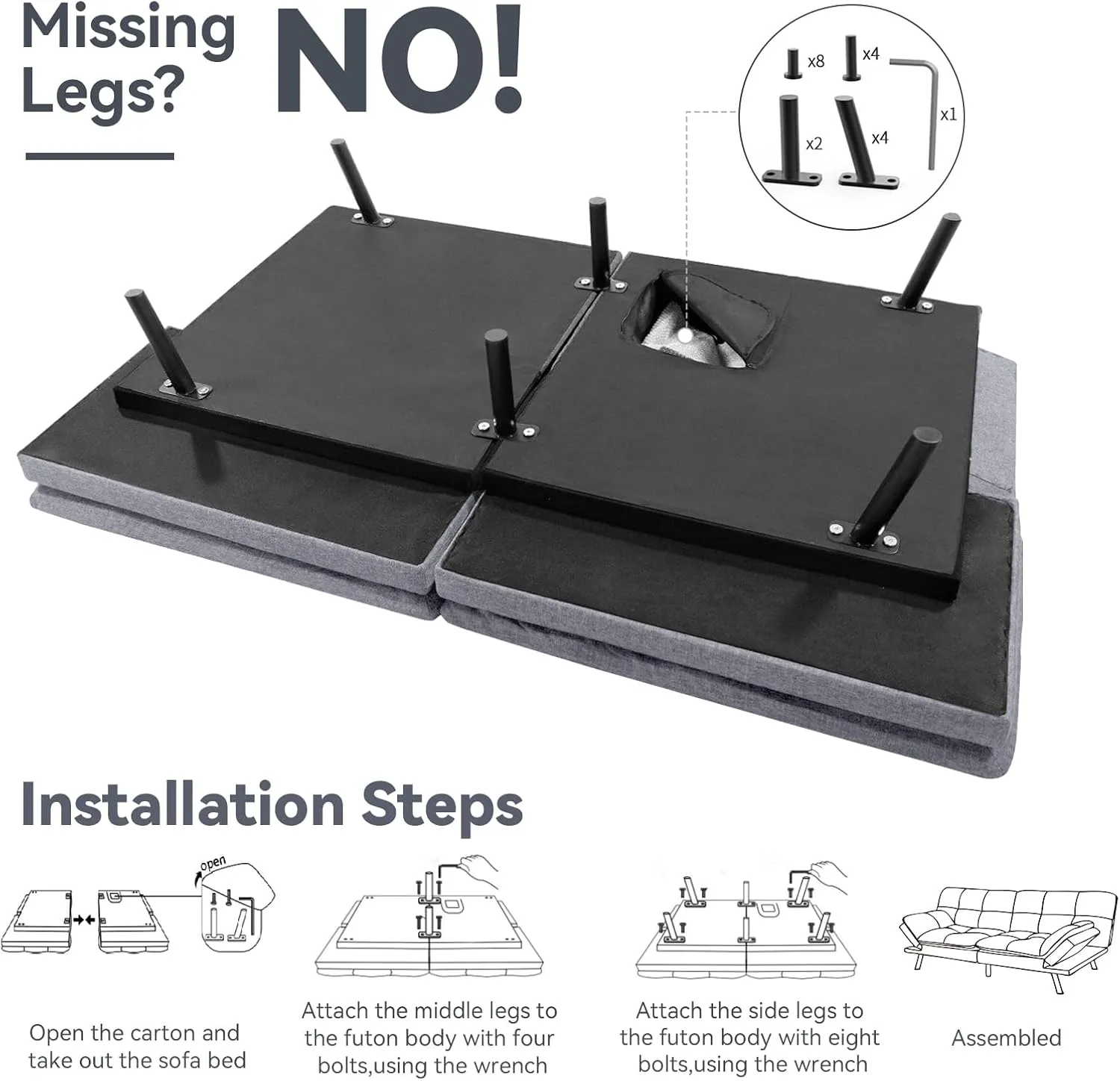 Missing Legs? NO!

x8 x4 x1 x2 x4

Installation Steps

open

Open the carton and take out the sofa bed

Attach the middle legs to the futon body with four bolts,using the wrench

Attach the side legs to the futon body with eight bolts,using the wrench

Assembled