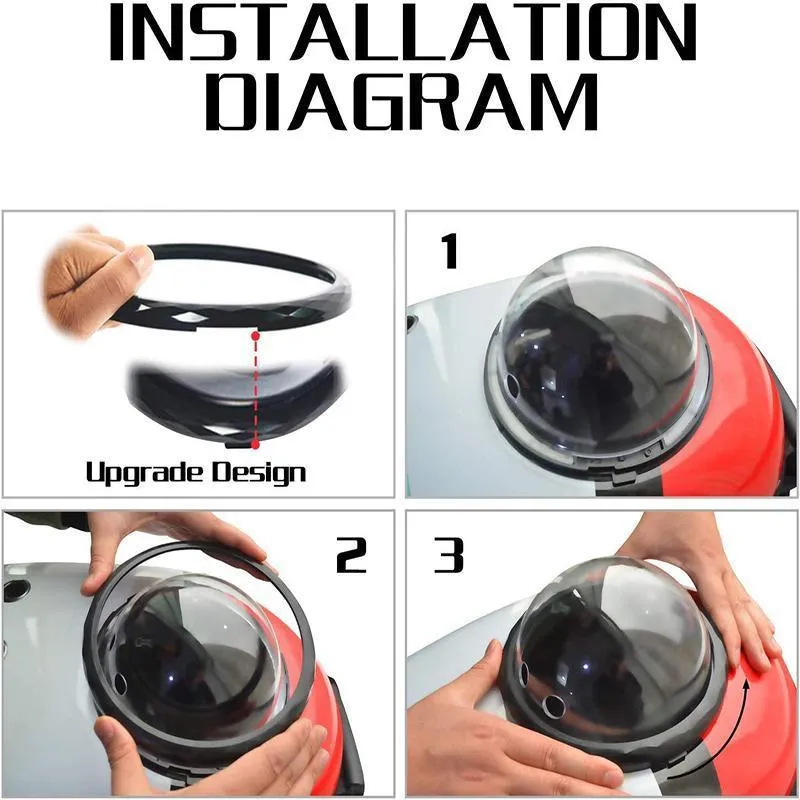 INSTALLATION DIAGRAM

Upgrade Design

1

2

3