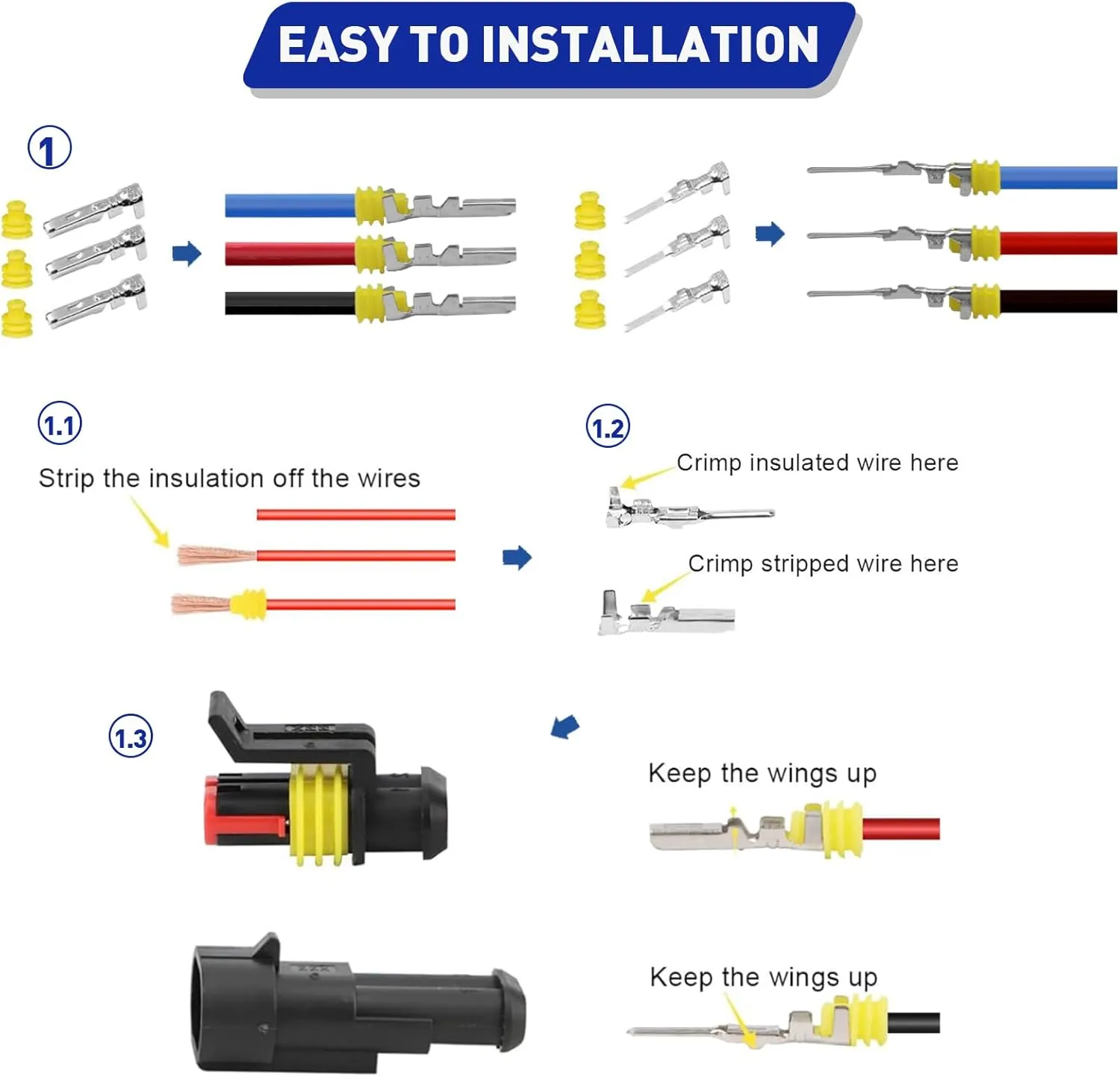 EASY TO INSTALLATION

1

1.1

Strip the insulation off the wires

1.2

Crimp insulated wire here

Crimp stripped wire here

1.3

Keep the wings up

Keep the wings up