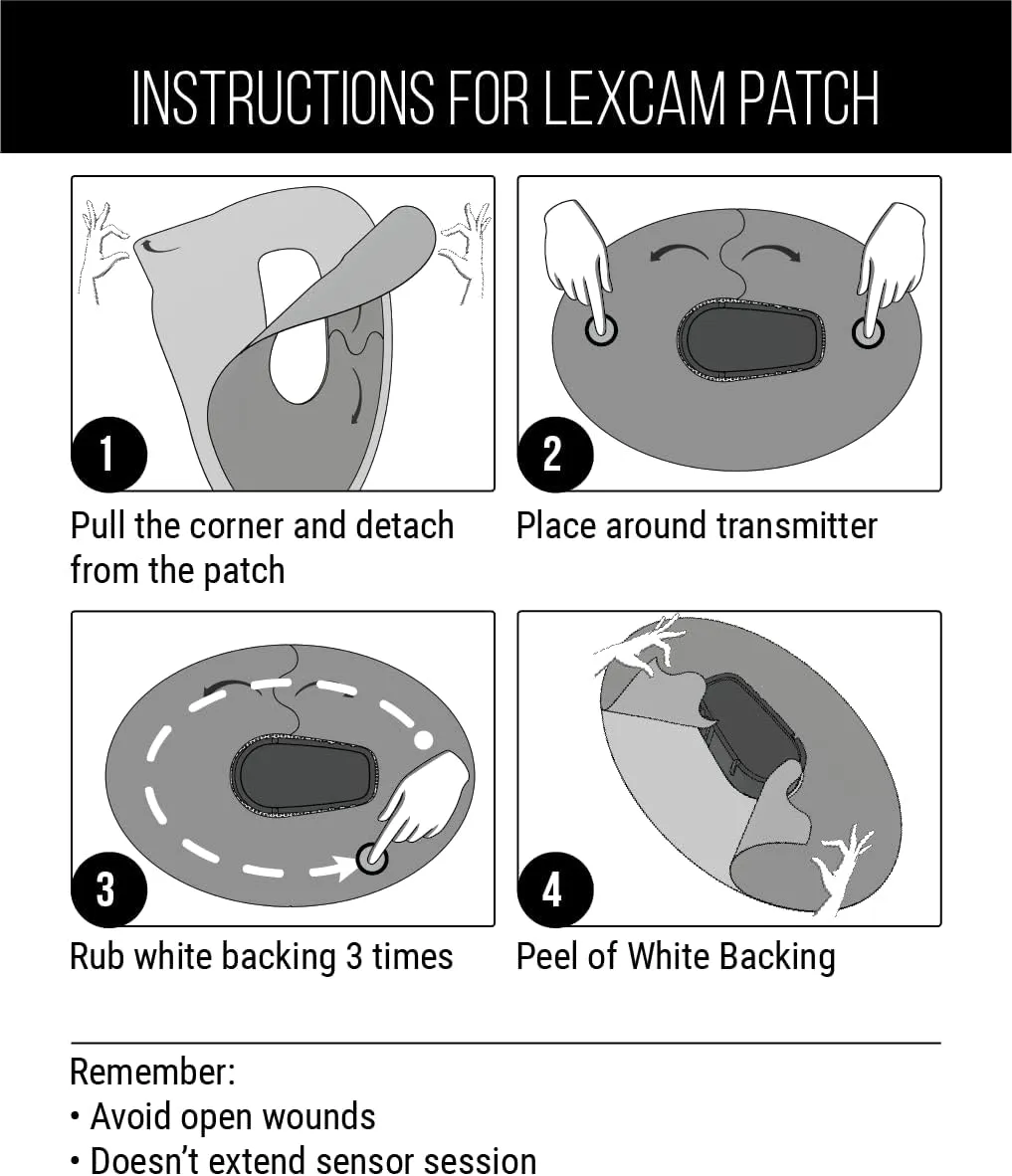 INSTRUCTIONS FOR LEXCAM PATCH

1

Pull the corner and detach from the patch

2

Place around transmitter

3

Rub white backing 3 times

4

Peel of White Backing

Remember:
• Avoid open wounds
• Doesn't extend sensor session